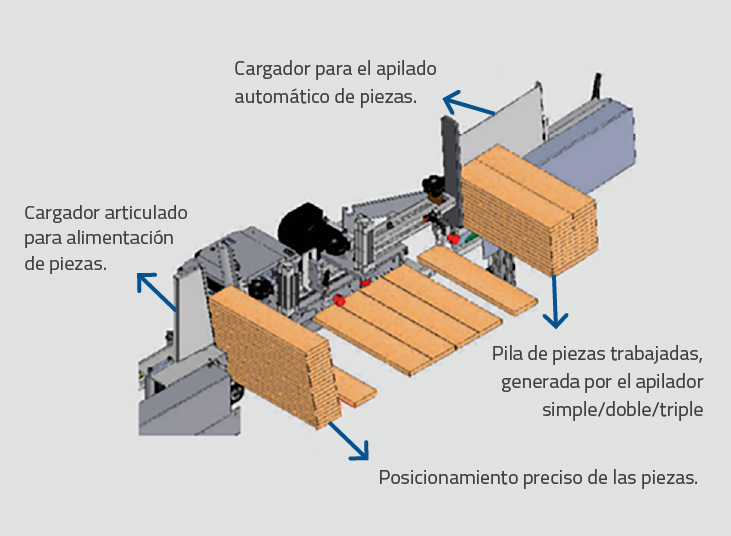 Cargador para el apilado automático de piezas.

Cargador articulado para alimentación de piezas.

Pila de piezas trabajadas, generada por el apilador simple/doble/triple

Posicionamiento preciso de las piezas.